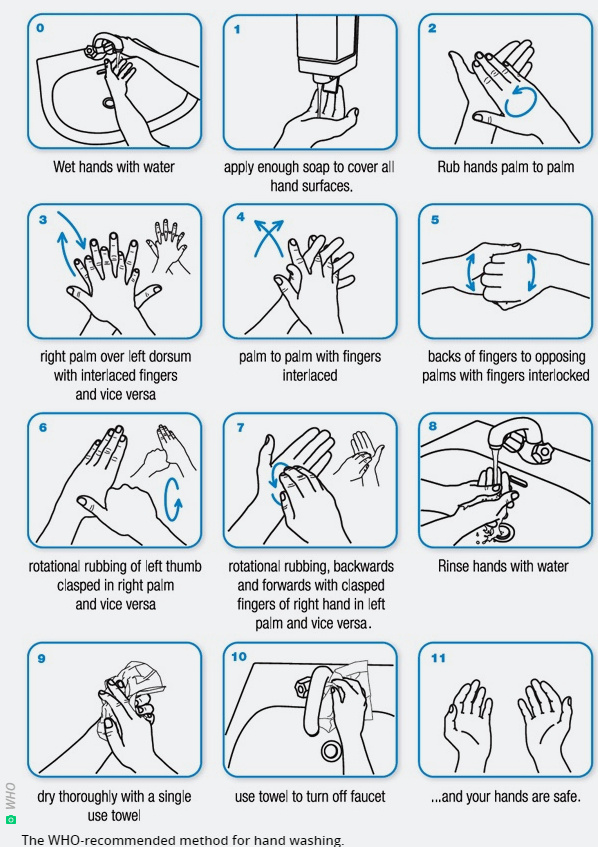 0

Wet hands with water

1

apply enough soap to cover all hand surfaces.

2

Rub hands palm to palm

3

right palm over left dorsum with interlaced fingers and vice versa

4

palm to palm with fingers interlaced

5

backs of fingers to opposing palms with fingers interlocked

6

rotational rubbing of left thumb clasped in right palm and vice versa

7

rotational rubbing, backwards and forwards with clasped fingers of right hand in left palm and vice versa.

8

Rinse hands with water

9

dry thoroughly with a single use towel

10

use towel to turn off faucet

11

...and your hands are safe.

WHO

The WHO-recommended method for hand washing.